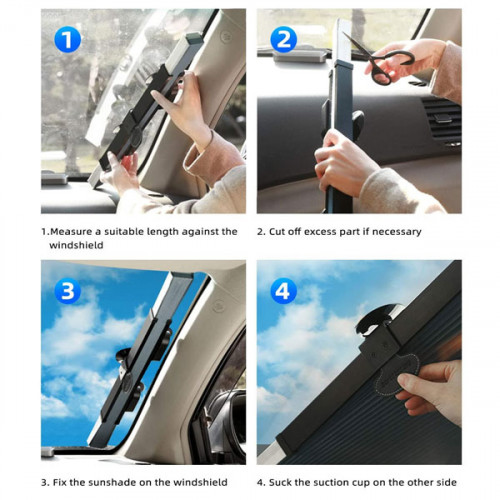 1

2

1.Measure a suitable length against the windshield

2. Cut off excess part if necessary

3

4

3. Fix the sunshade on the windshield

4. Suck the suction cup on the other side