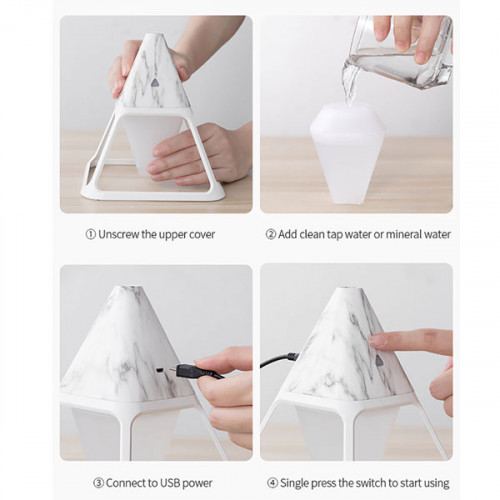 ① Unscrew the upper cover

② Add clean tap water or mineral water

③ Connect to USB power

④ Single press the switch to start using