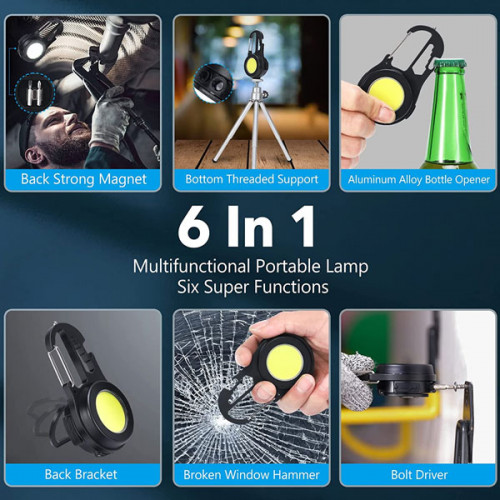 Back Strong Magnet

Bottom Threaded Support

Aluminum Alloy Bottle Opener

6 In 1

Multifunctional Portable Lamp
Six Super Functions

Back Bracket

Broken Window Hammer

Bolt Driver