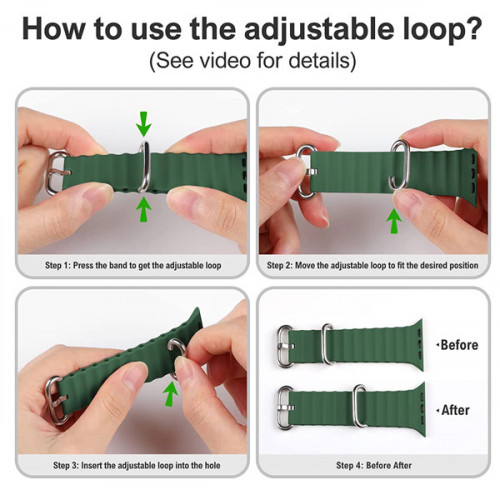 How to use the adjustable loop?
(See video for details)

Step 1: Press the band to get the adjustable loop

Step 2: Move the adjustable loop to fit the desired position

Step 3: Insert the adjustable loop into the hole

Before

After

Step 4: Before After