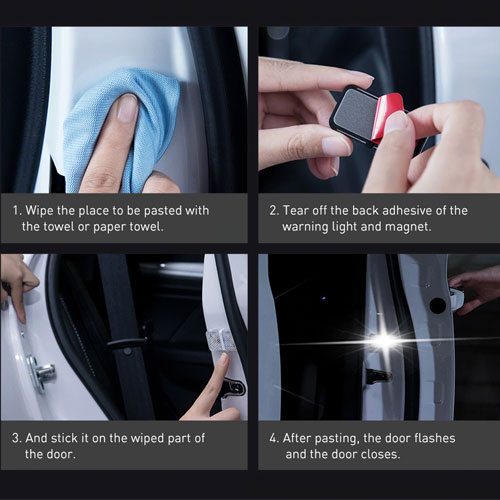 1. Wipe the place to be pasted with the towel or paper towel.

2. Tear off the back adhesive of the warning light and magnet.

3. And stick it on the wiped part of the door.

4. After pasting, the door flashes and the door closes.