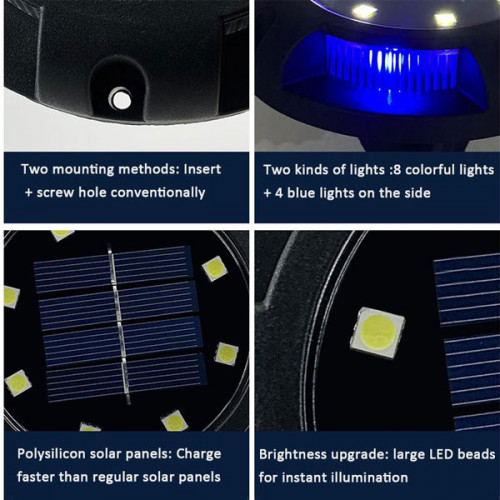 Two mounting methods: Insert + screw hole conventionally

Two kinds of lights :8 colorful lights + 4 blue lights on the side

Polysilicon solar panels: Charge faster than regular solar panels

Brightness upgrade: large LED beads for instant illumination