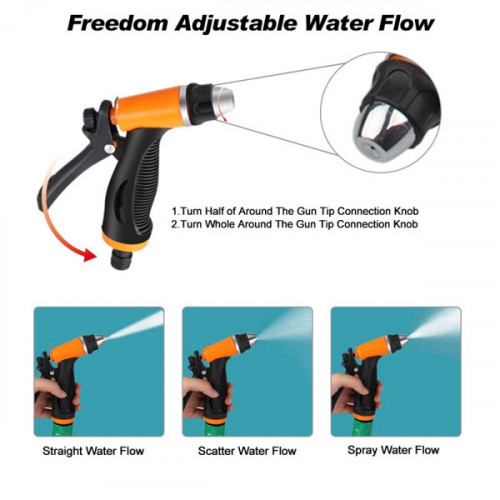 Freedom Adjustable Water Flow

1.Turn Half of Around The Gun Tip Connection Knob
2.Turn Whole Around The Gun Tip Connection Knob

Straight Water Flow

Scatter Water Flow

Spray Water Flow