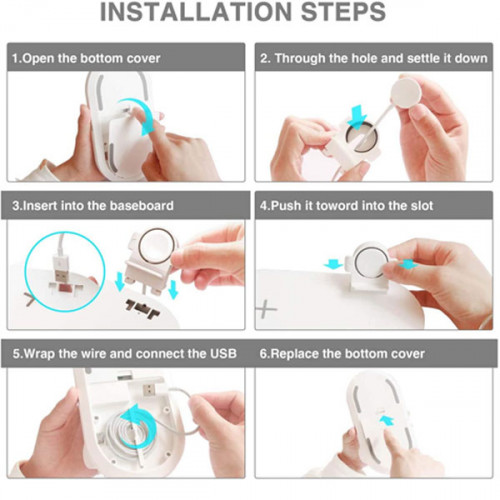 INSTALLATION STEPS

1.Open the bottom cover

2. Through the hole and settle it down

3.Insert into the baseboard

4.Push it toword into the slot

5.Wrap the wire and connect the USB

6.Replace the bottom cover