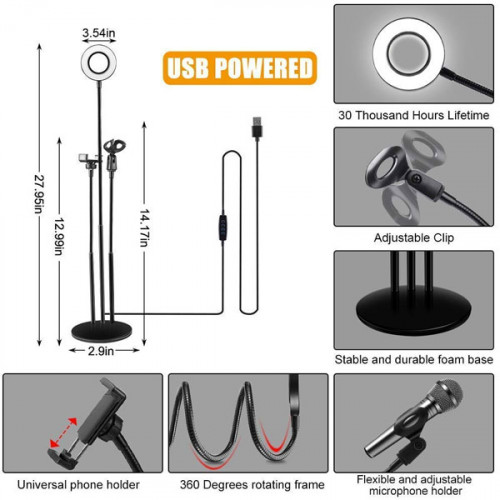 3.54in

USB POWERED

27.95in

12.99in

14.17in

2.9in

30 Thousand Hours Lifetime

Adjustable Clip

Stable and durable foam base

Universal phone holder

360 Degrees rotating frame

Flexible and adjustable microphone holder