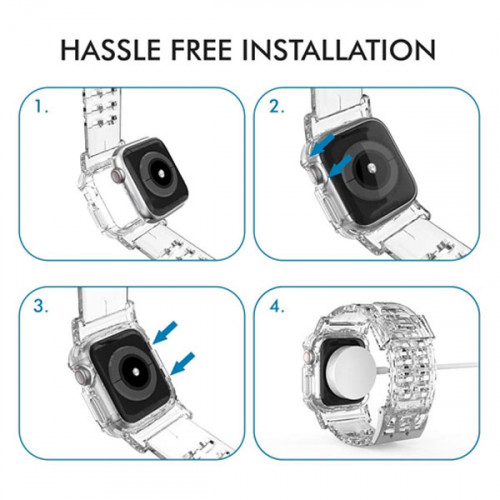 HASSLE FREE INSTALLATION

1.

2.

3.

4.