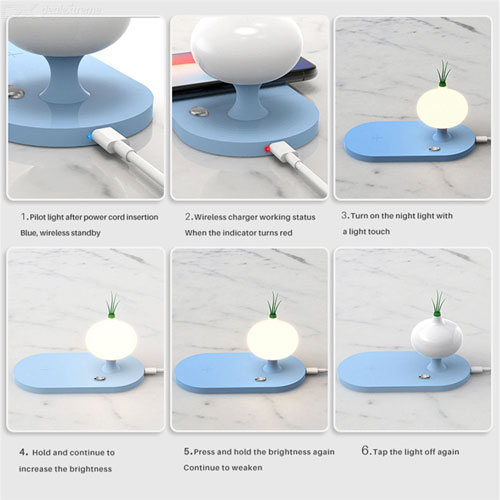 dealextreme

1. Pilot light after power cord insertion
Blue, wireless standby

2. Wireless charger working status
When the indicator turns red

3. Turn on the night light with a light touch

4. Hold and continue to increase the brightness

5. Press and hold the brightness again
Continue to weaken

6. Tap the light off again